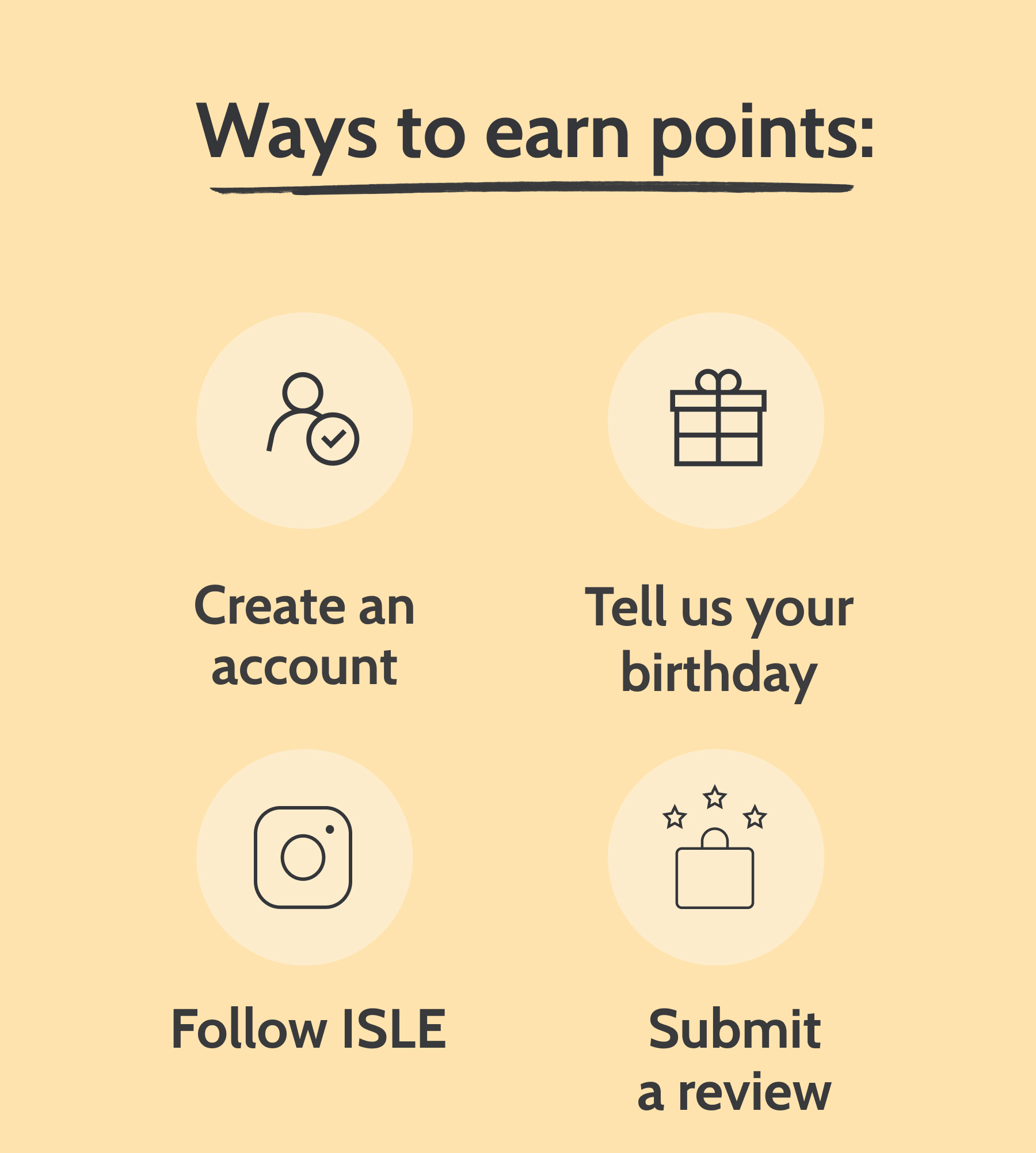 Ways to earn points:

Create an account

Tell us your birthday

Follow ISLE

Submit a review