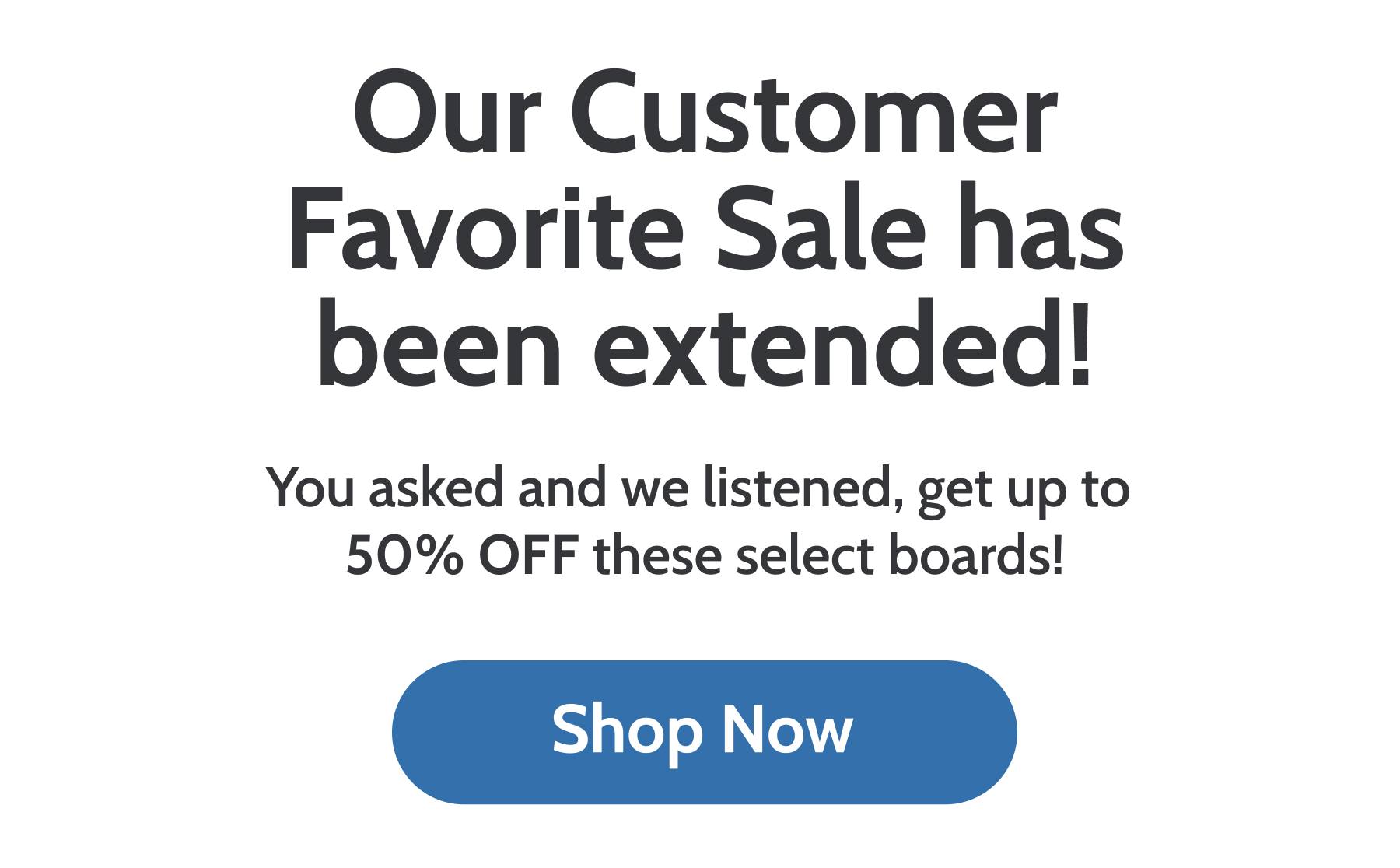 Our Customer Favorite Sale has been extended!

You asked and we listened, get up to 50% OFF these select boards!

Shop Now